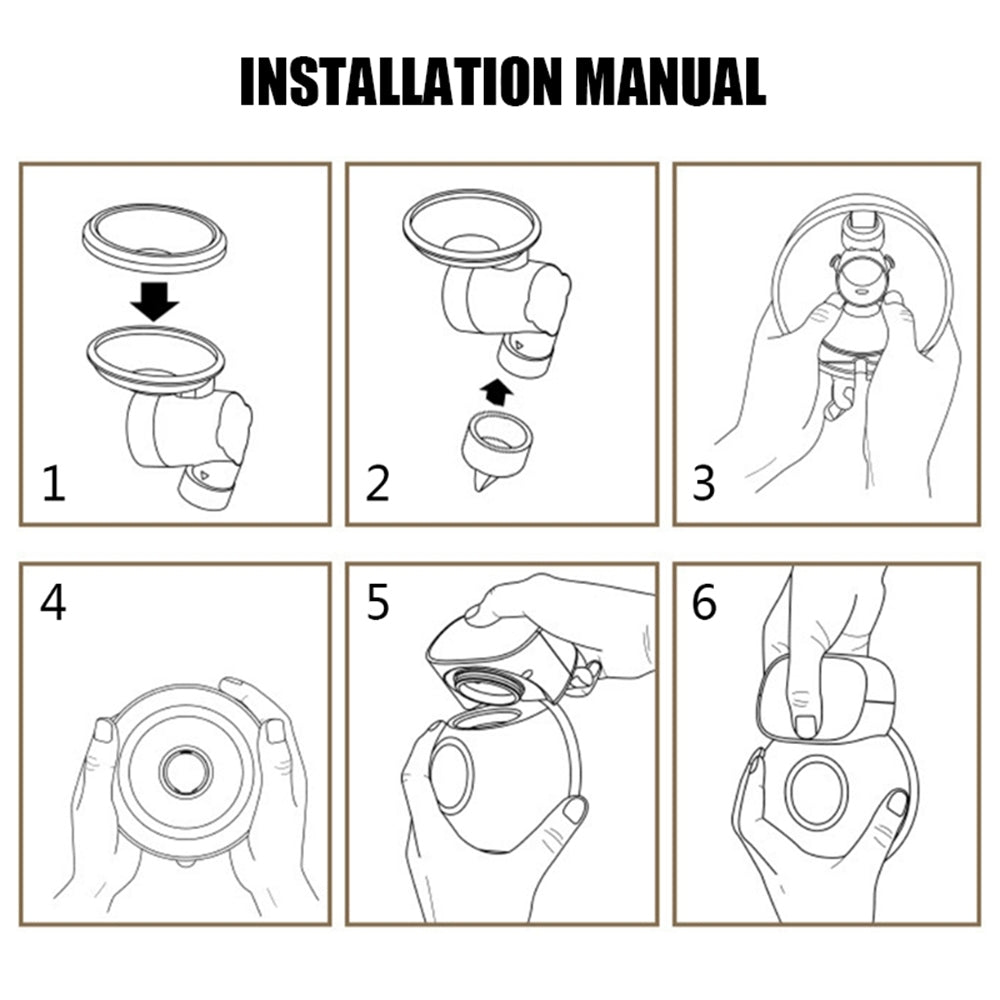 INSTALLATION MANUAL

1

2

3

4

5

6